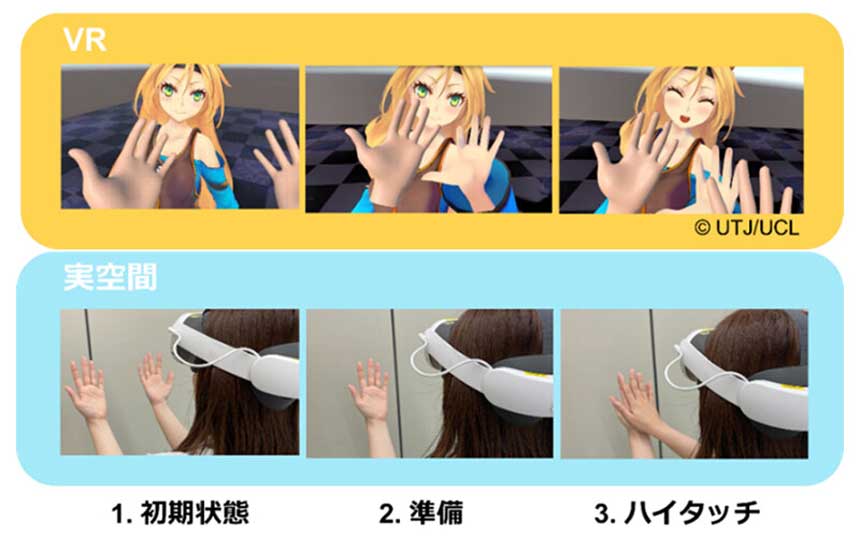 VR

© UTJ/UCL

実空間

1. 初期状態

2. 準備

3. ハイタッチ